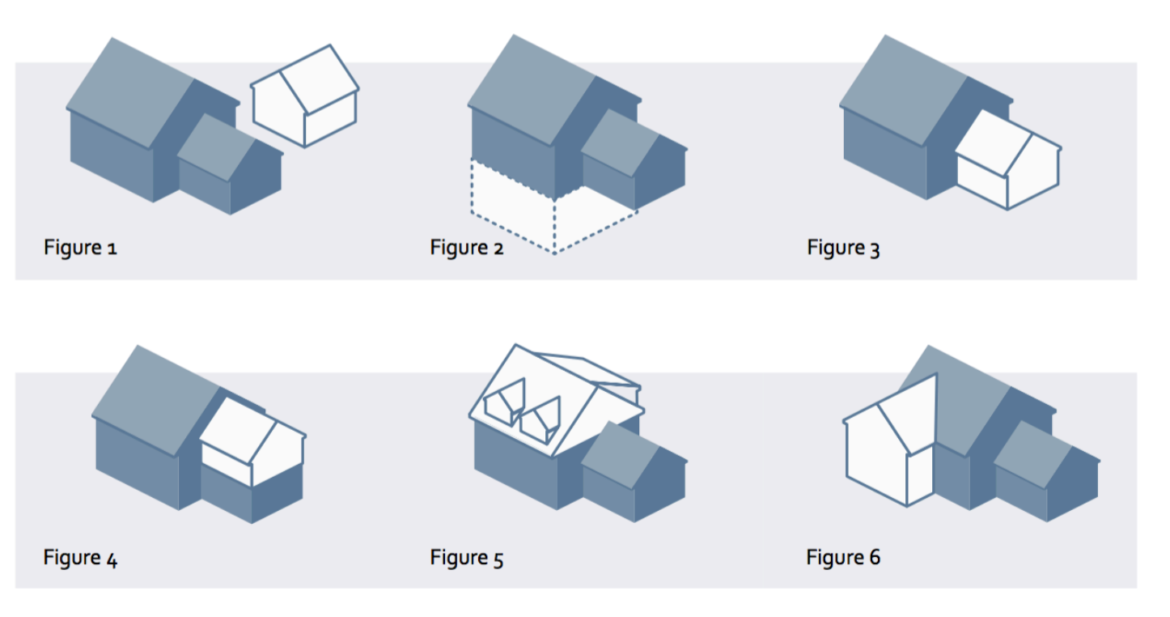 Figure 1

Figure 2

Figure 3

Figure 4

Figure 5

Figure 6